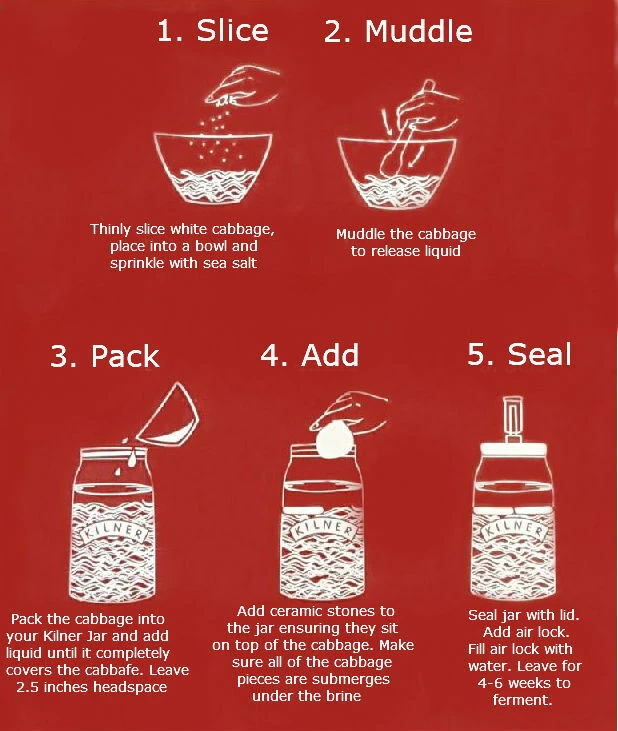 1. Slice

Thinly slice white cabbage, place into a bowl and sprinkle with sea salt

2. Muddle

Muddle the cabbage to release liquid

3. Pack

KILNER

Pack the cabbage into your Kilner Jar and add liquid until it completely covers the cabbafe. Leave 2.5 inches headspace

4. Add

KILNER

Add ceramic stones to the jar ensuring they sit on top of the cabbage. Make sure all of the cabbage pieces are submerges under the brine

5. Seal

KILNER

Seal jar with lid. Add air lock. Fill air lock with water. Leave for 4-6 weeks to ferment.