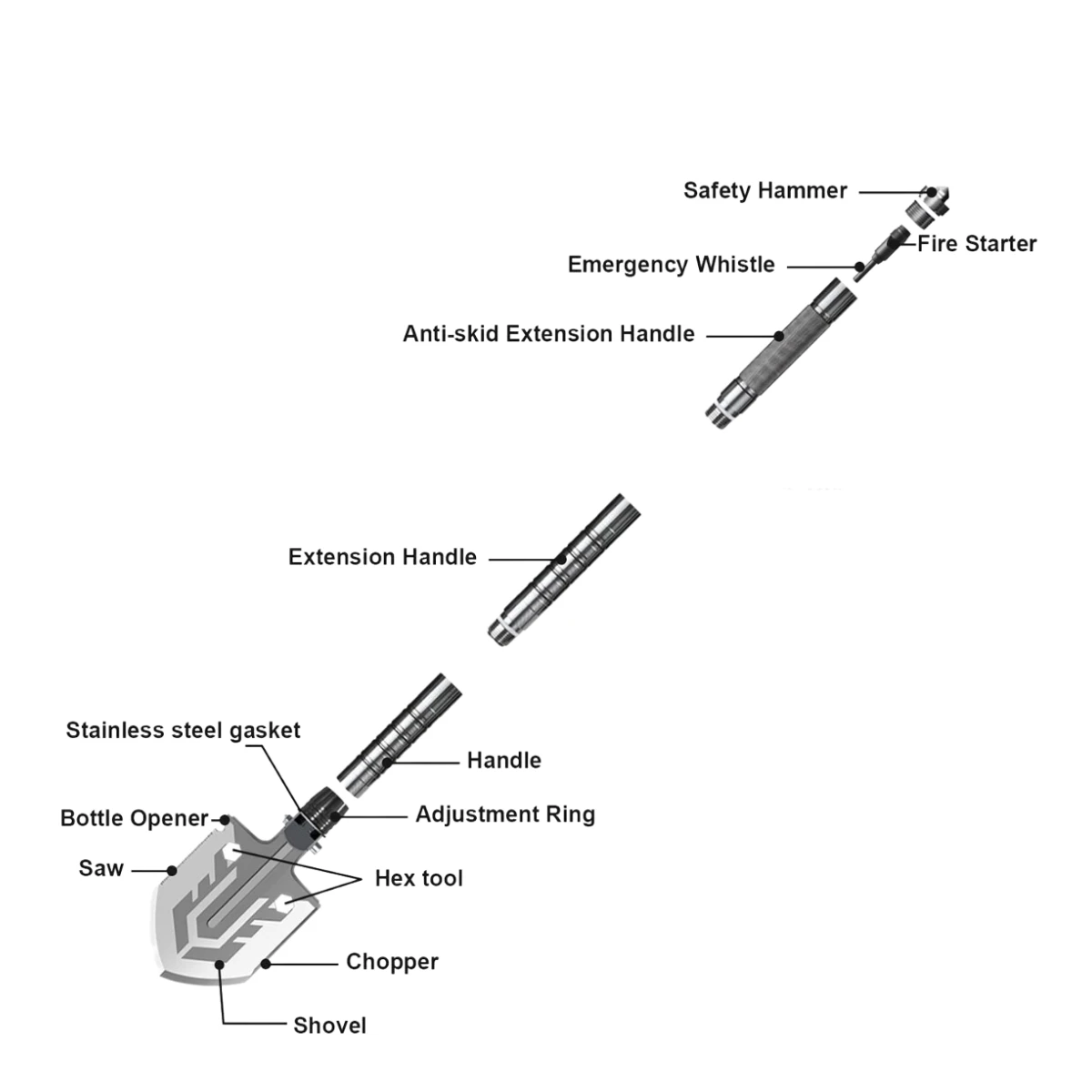 Safety Hammer
Fire Starter
Emergency Whistle
Anti-skid Extension Handle
Extension Handle
Stainless steel gasket
Handle
Bottle Opener
Adjustment Ring
Saw
Hex tool
Chopper
Shovel